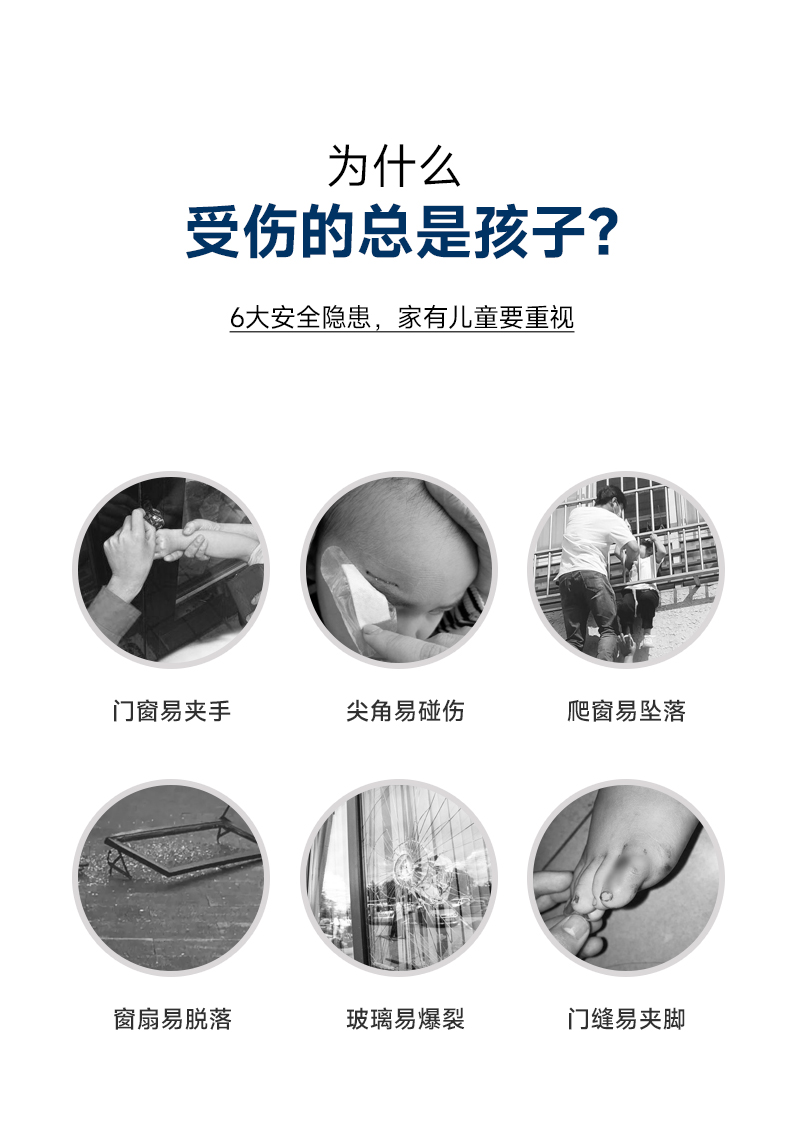 为什么
受伤的总是孩子?

6大安全隐患，家有儿童要重视

门窗易夹手

尖角易碰伤

爬窗易坠落

窗扇易脱落

玻璃易爆裂

门缝易夹脚